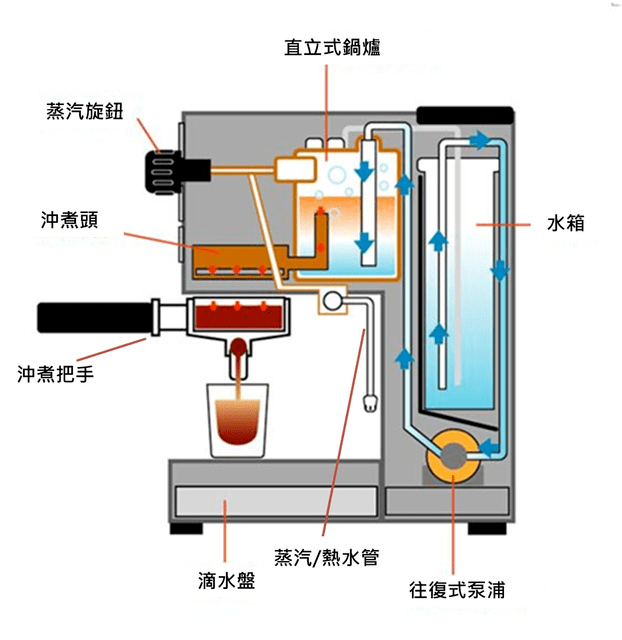 直立式鍋爐

蒸汽旋鈕

沖煮頭

水箱

沖煮把手

蒸汽/熱水管

滴水盤

往復式泵浦